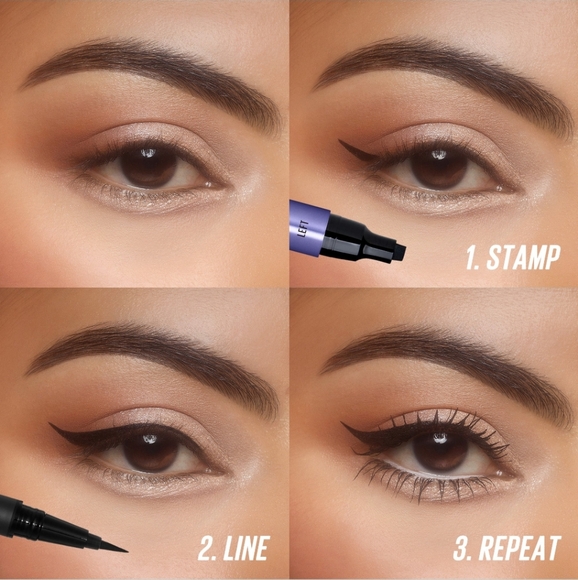 LEFT

1. STAMP

2. LINE

3. REPEAT